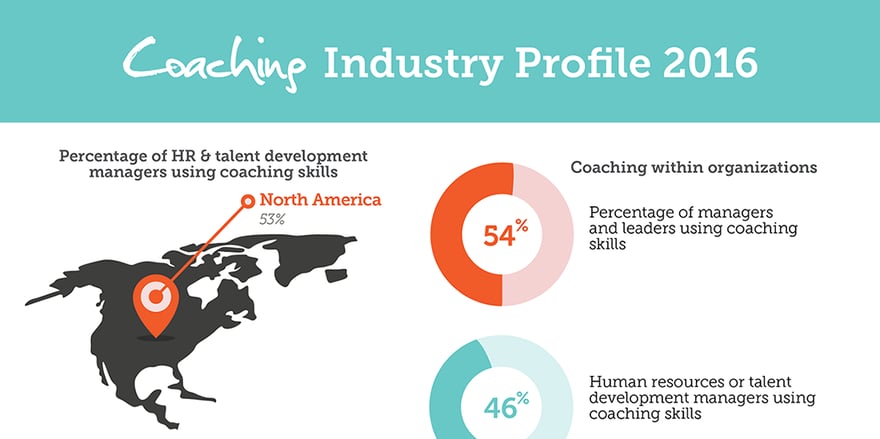 Coaching Industry Profile 2016

Percentage of HR & talent development managers using coaching skills

North America
53%

Coaching within organizations

54%

Percentage of managers and leaders using coaching skills

46%

Human resources or talent development managers using coaching skills